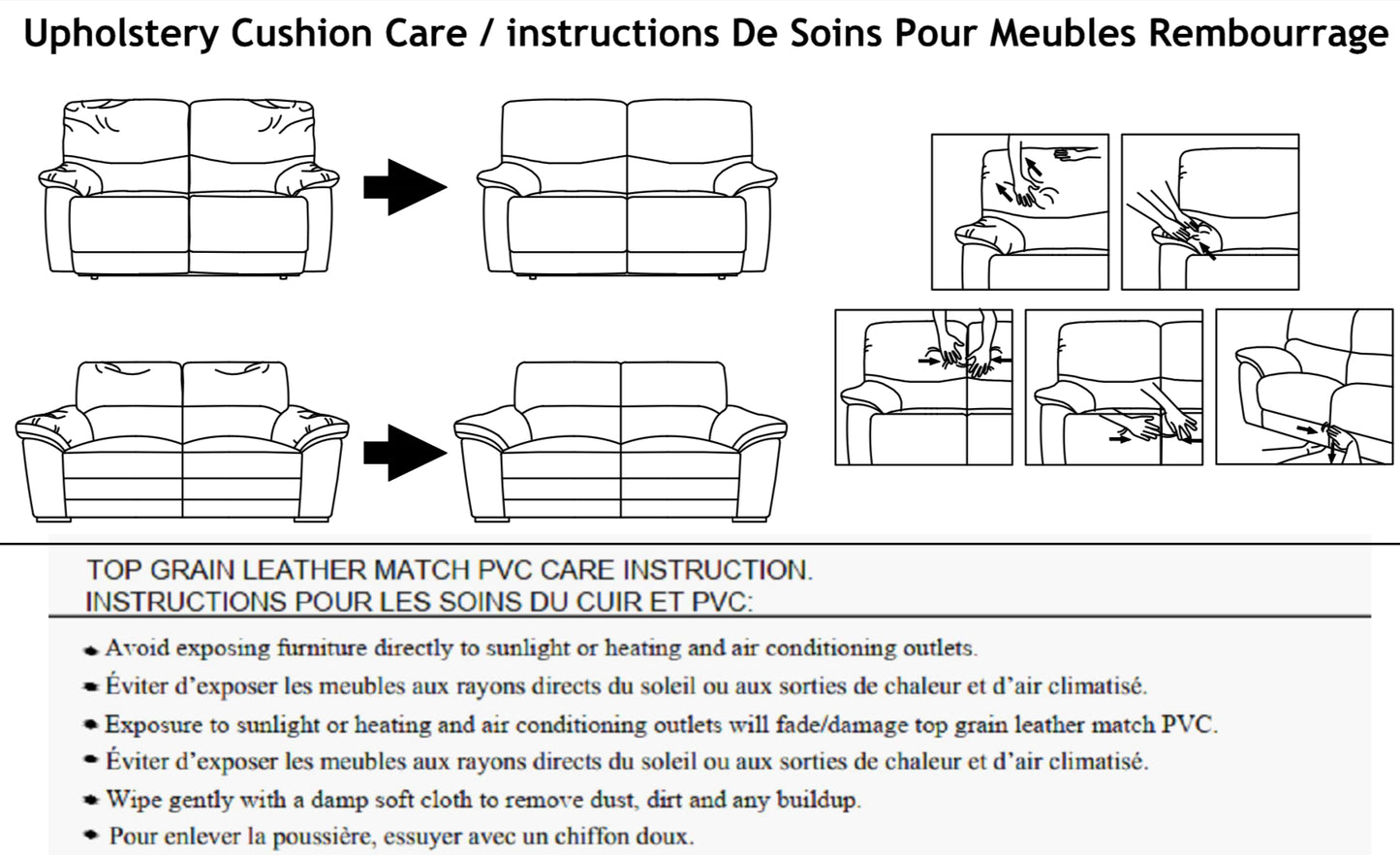 Upholstery Cushion Care / instructions De Soins Pour Meubles Rembourrage

TOP GRAIN LEATHER MATCH PVC CARE INSTRUCTION.
INSTRUCTIONS POUR LES SOINS DU CUIR ET PVC:

• Avoid exposing furniture directly to sunlight or heating and air conditioning outlets.
• Éviter d'exposer les meubles aux rayons directs du soleil ou aux sorties de chaleur et d'air climatisé.
• Exposure to sunlight or heating and air conditioning outlets will fade/damage top grain leather match PVC.
• Éviter d'exposer les meubles aux rayons directs du soleil ou aux sorties de chaleur et d'air climatisé.
• Wipe gently with a damp soft cloth to remove dust, dirt and any buildup.
• Pour enlever la poussière, essuyer avec un chiffon doux.